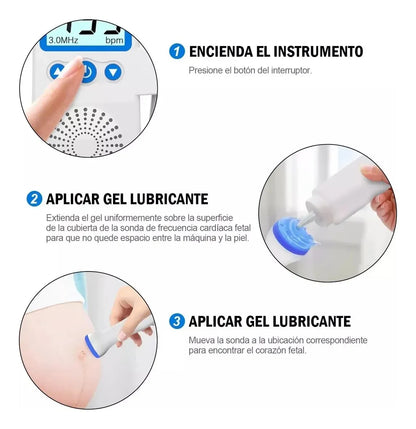 3.0MHz bpm

1 ENCIENDA EL INSTRUMENTO

Presione el botón del interruptor.

2 APLICAR GEL LUBRICANTE

Extienda el gel uniformemente sobre la superficie de la cubierta de la sonda de frecuencia cardíaca fetal para que no quede espacio entre la máquina y la piel.

3 APLICAR GEL LUBRICANTE

Mueva la sonda a la ubicación correspondiente para encontrar el corazón fetal.